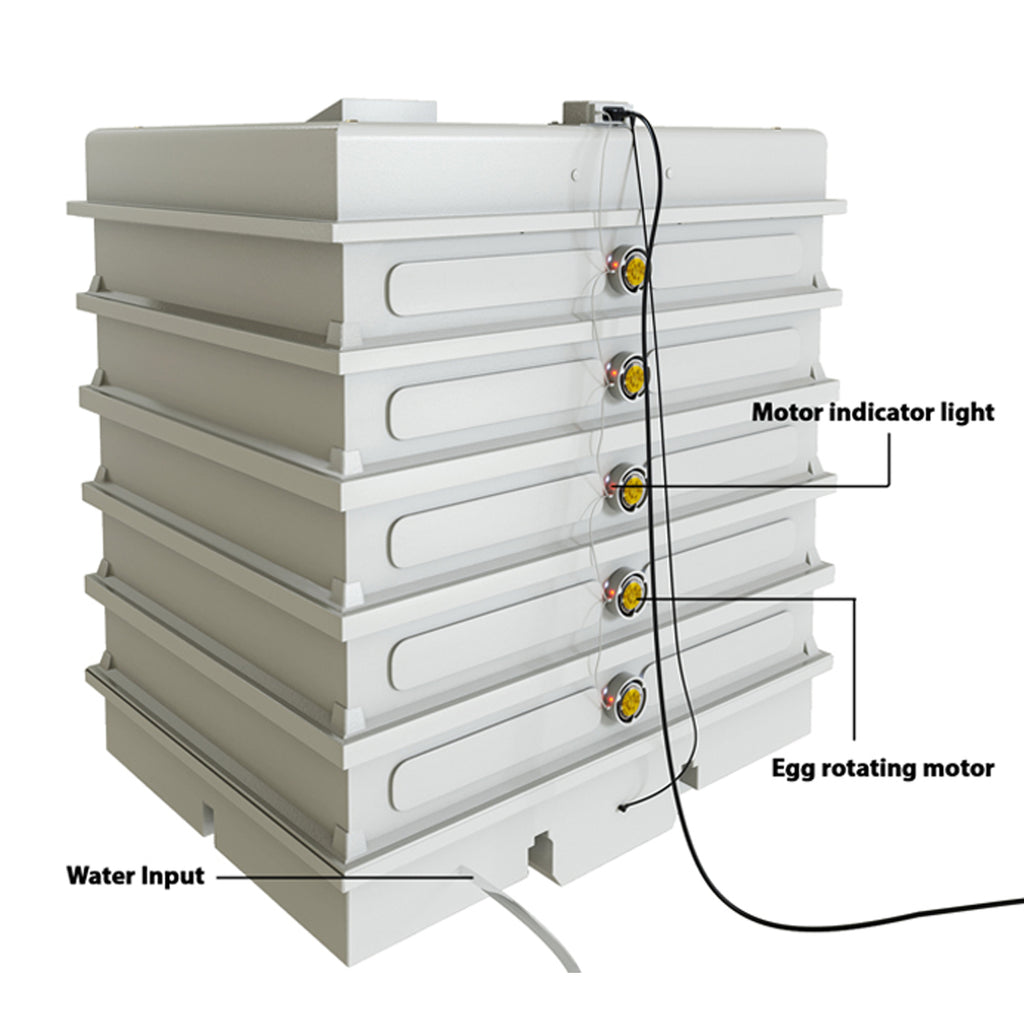 Motor indicator light

Egg rotating motor

Water Input